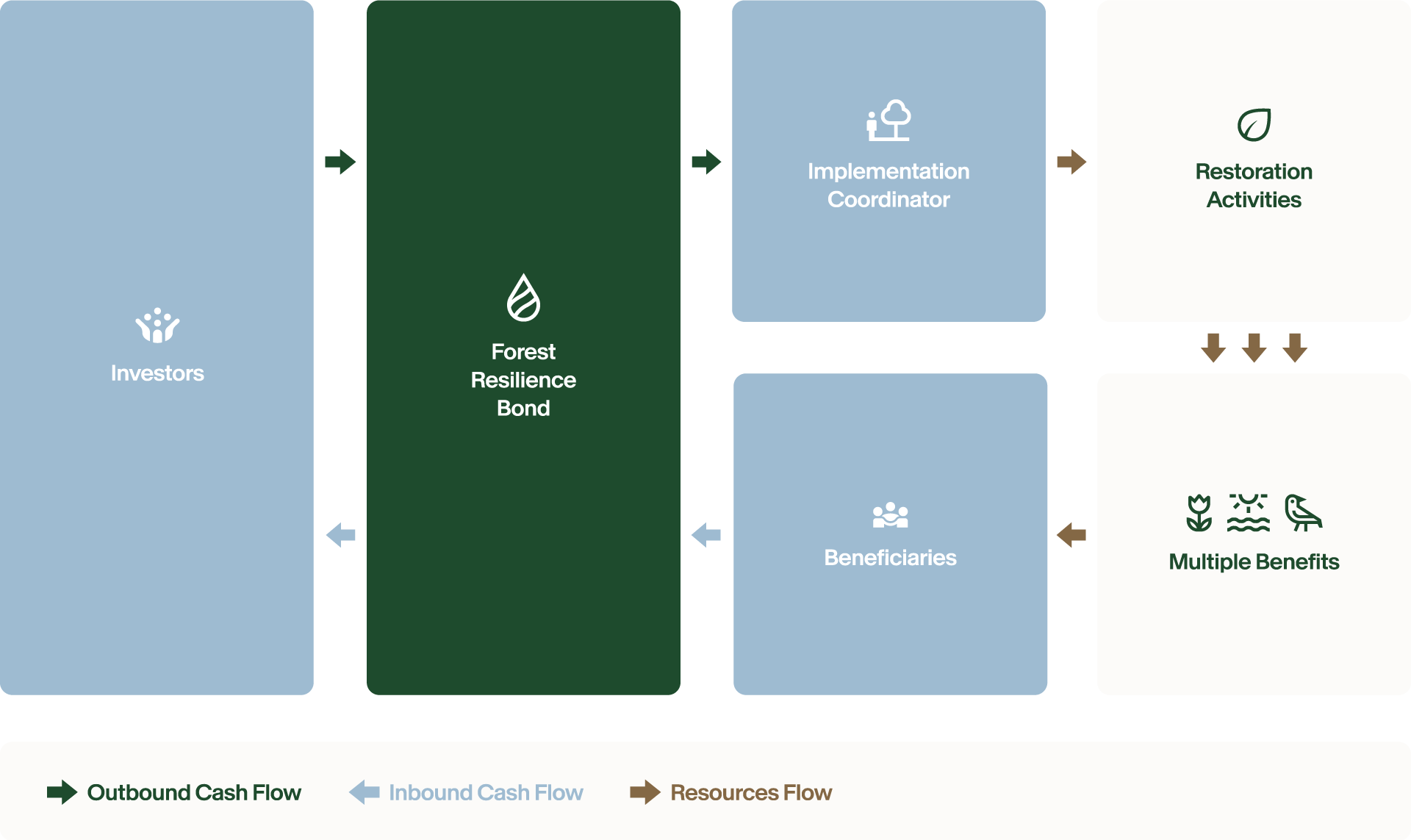 Investors

Forest Resilience Bond

Implementation Coordinator

Restoration Activities

Beneficiaries

Multiple Benefits

Outbound Cash Flow

Inbound Cash Flow

Resources Flow